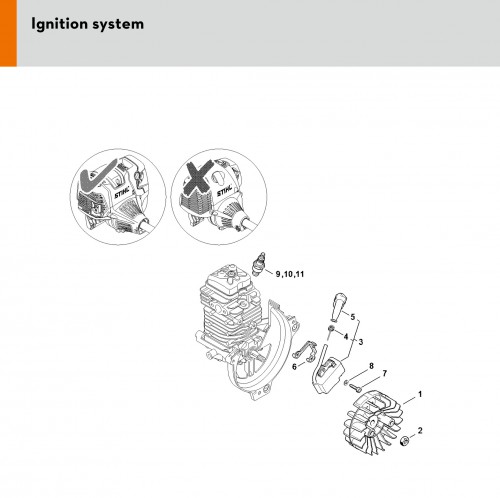 Ignition system

STIHL

STIHL

9,10,11

5

4

3

6

8

7

1

2